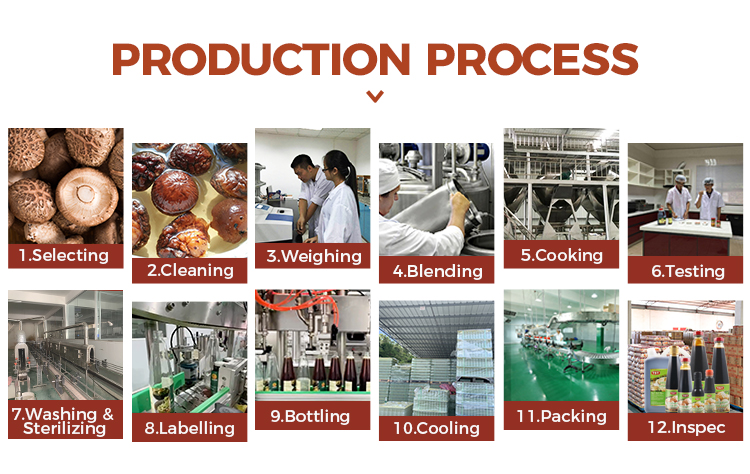 PRODUCTION PROCESS

1.Selecting

2.Cleaning

3.Weighing

4.Blending

5.Cooking

6.Testing

7.Washing & Sterilizing

8.Labelling

9.Bottling

10.Cooling

11.Packing

12.Inspec